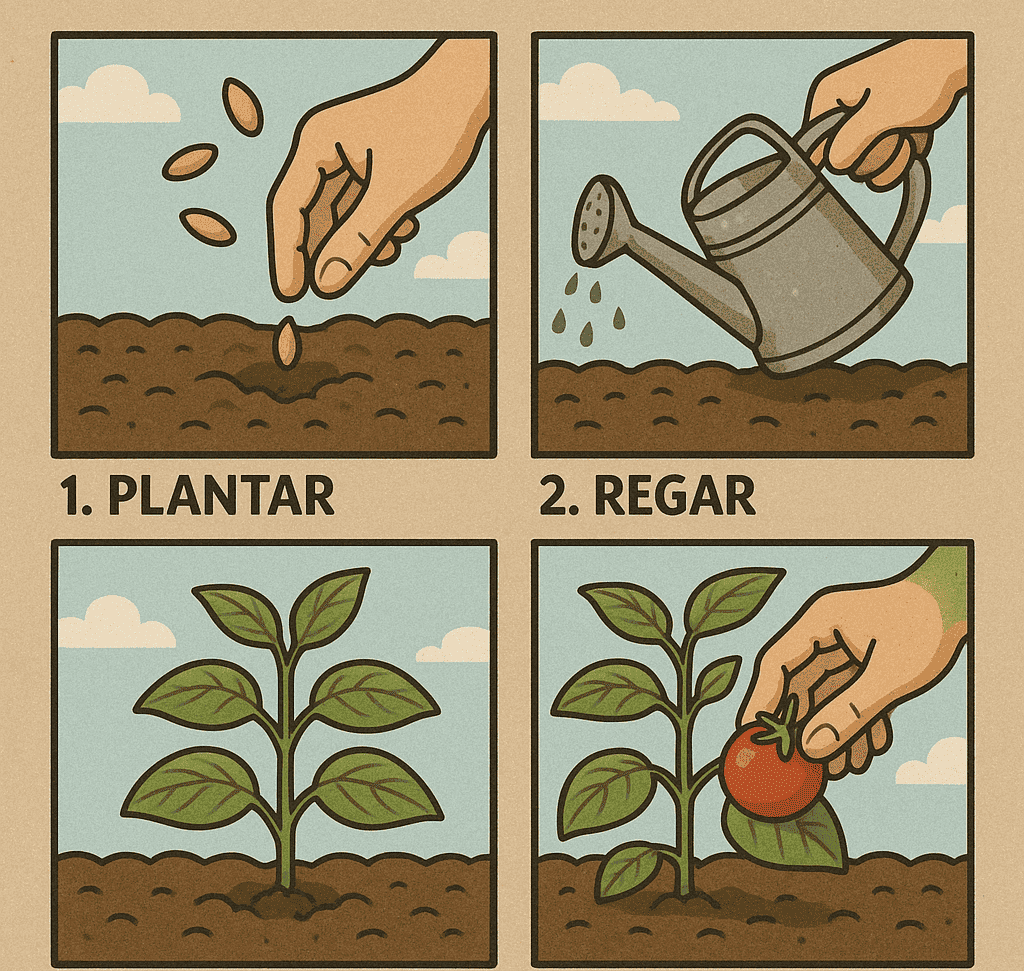 1. PLANTAR

2. REGAR