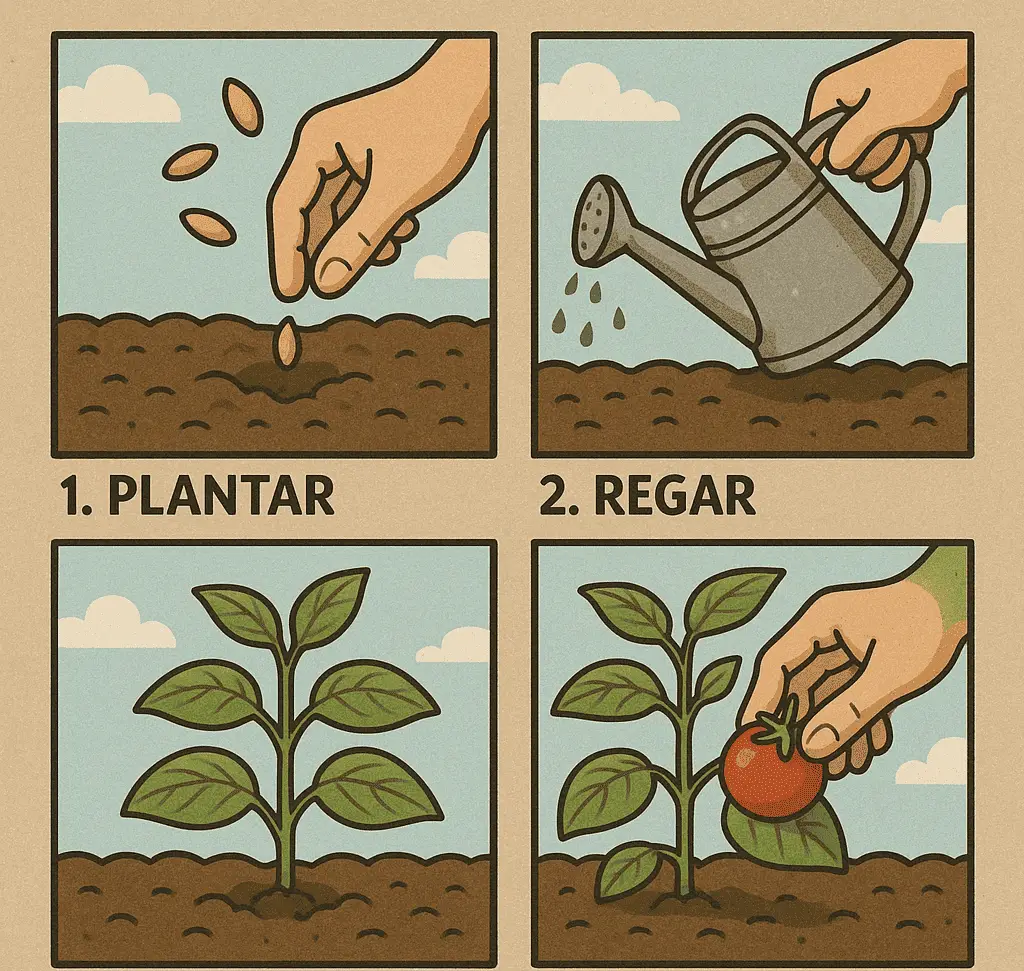 1. PLANTAR

2. REGAR