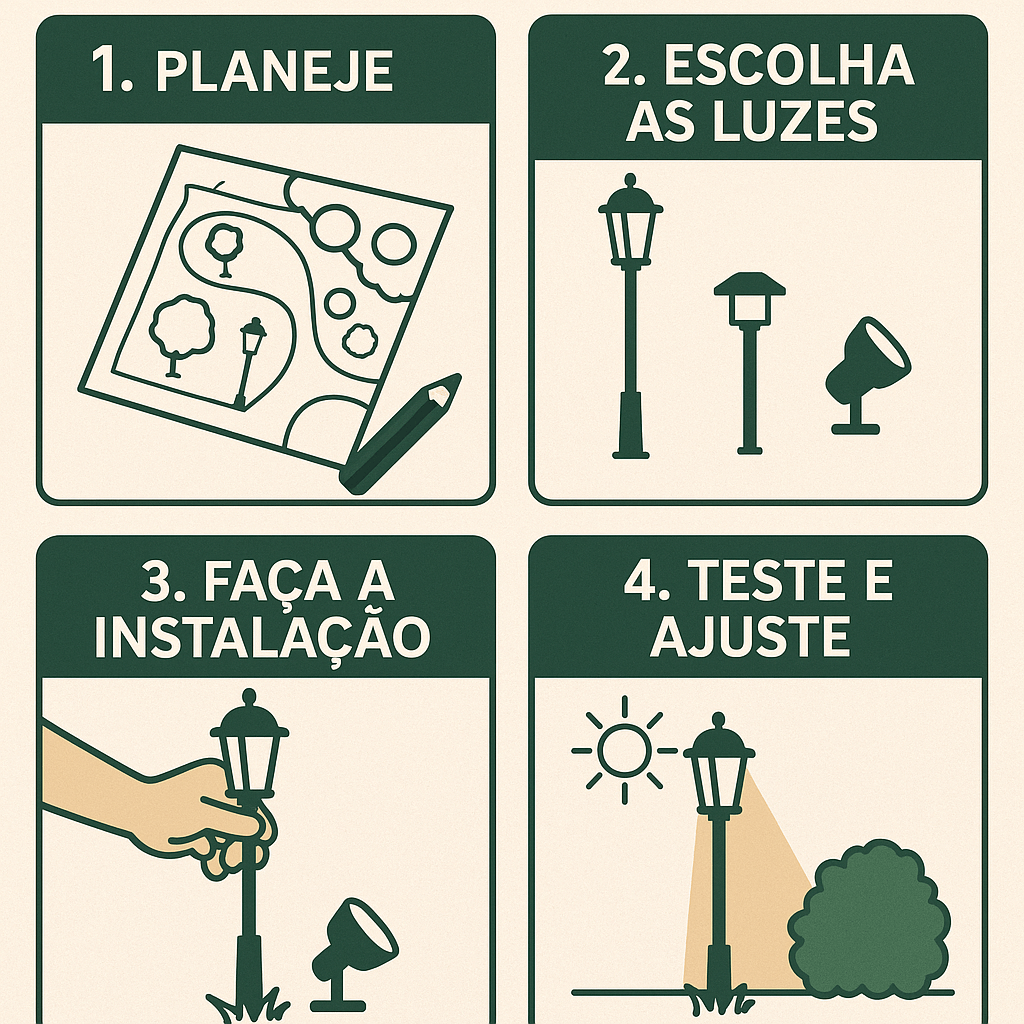 1. PLANEJE

2. ESCOLHA AS LUZES

3. FAÇA A INSTALAÇÃO

4. TESTE E AJUSTE